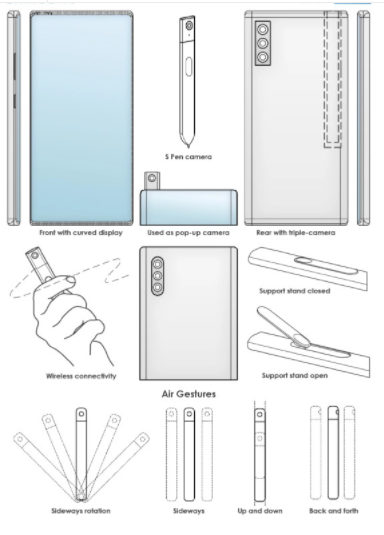 S Pen camera

Front with curved display

Used as pop-up camera

Rear with triple-camera

Support stand closed

Wireless connectivity

Support stand open

Air Gestures

Sideways rotation

Sideways

Up and down

Back and forth